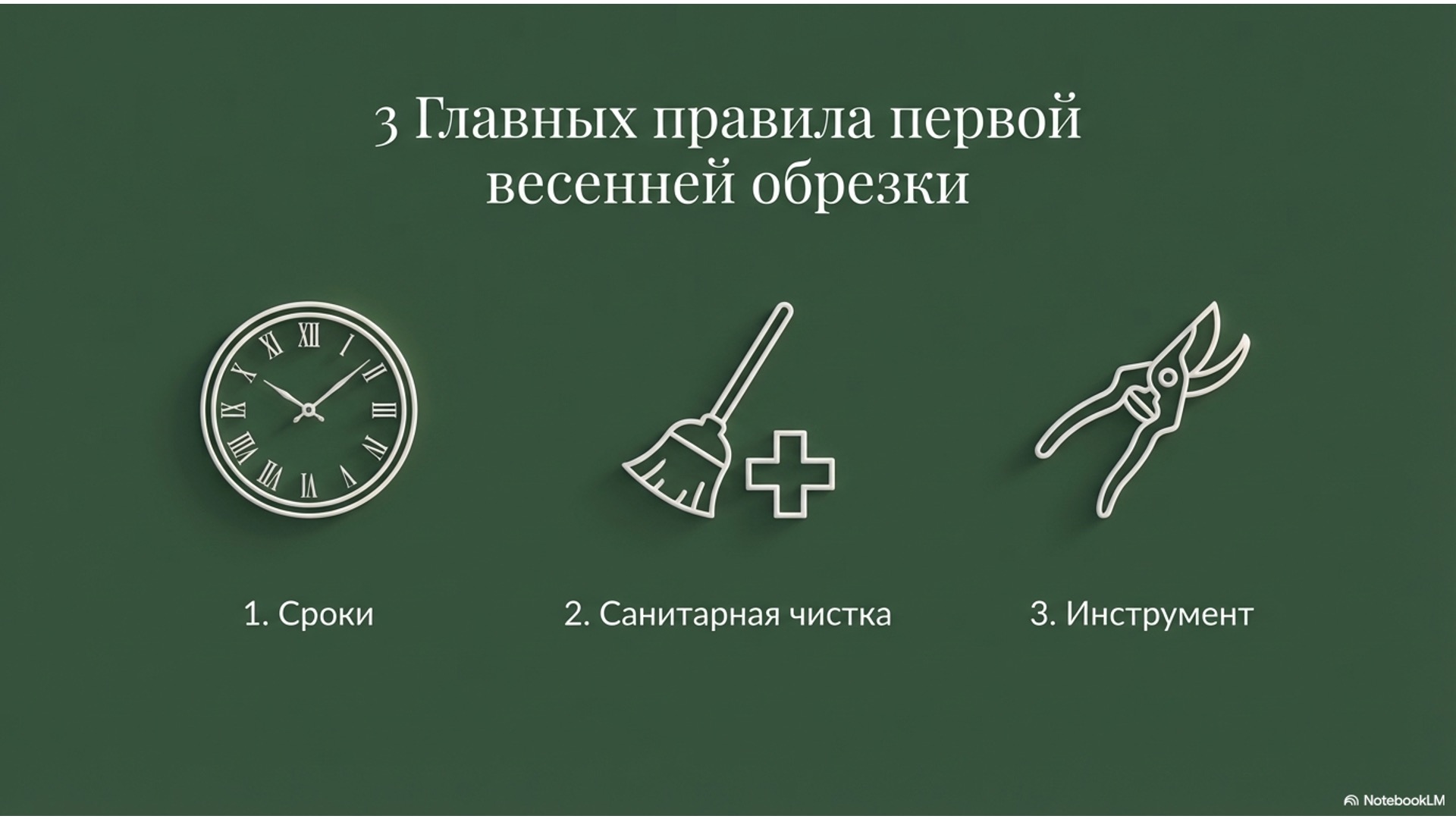 3 Главных правила первой весенней обрезки

XII I II III IIII V VI VII VIII IX X XI

1. Сроки

2. Санитарная чистка

3. Инструмент

NotebookLM